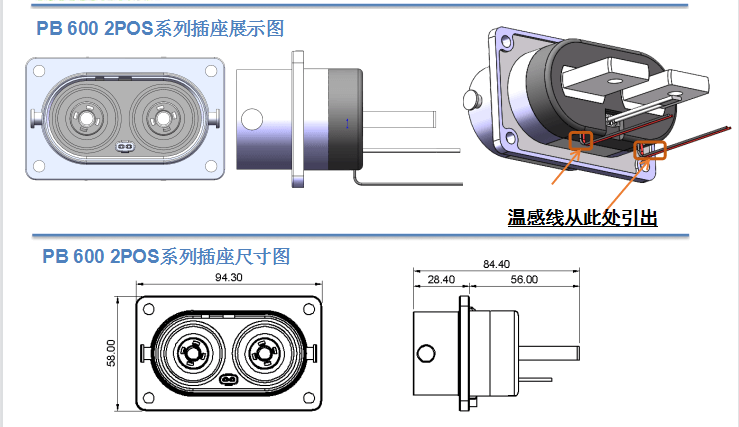 PB 600 2POS系列插座展示图

温感线从此处引出

PB 600 2POS系列插座尺寸图

94.30

58.00

84.40

28.40

56.00