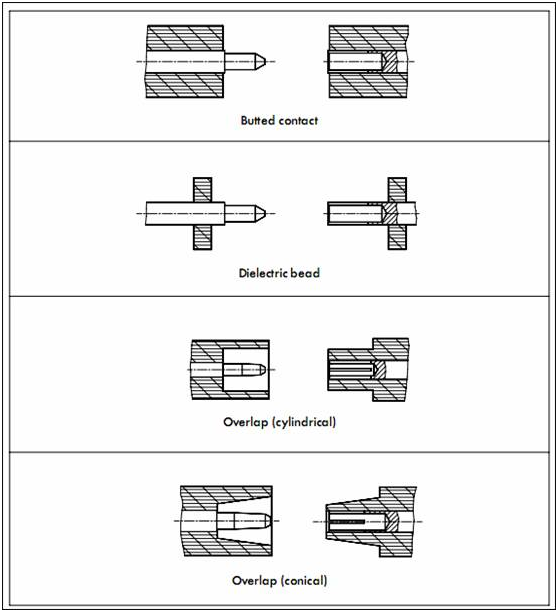 Butted contact

Dielectric bead

Overlap (cylindrical)

Overlap (conical)